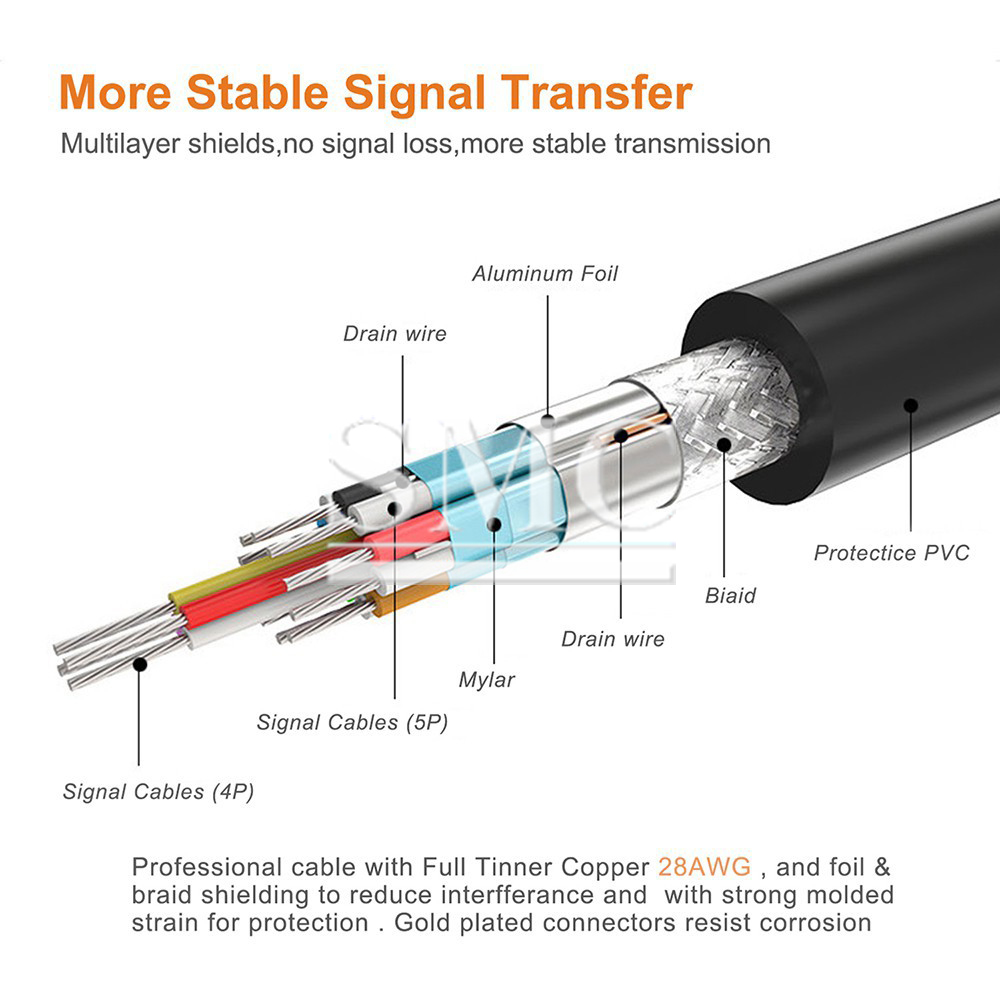 More Stable Signal Transfer

Multilayer shields,no signal loss,more stable transmission

Aluminum Foil

Drain wire

SMC

Protectice PVC

Biaid

Drain wire

Mylar

Signal Cables (5P)

Signal Cables (4P)

Professional cable with Full Tinner Copper 28AWG , and foil & braid shielding to reduce interfferance and with strong molded strain for protection . Gold plated connectors resist corrosion